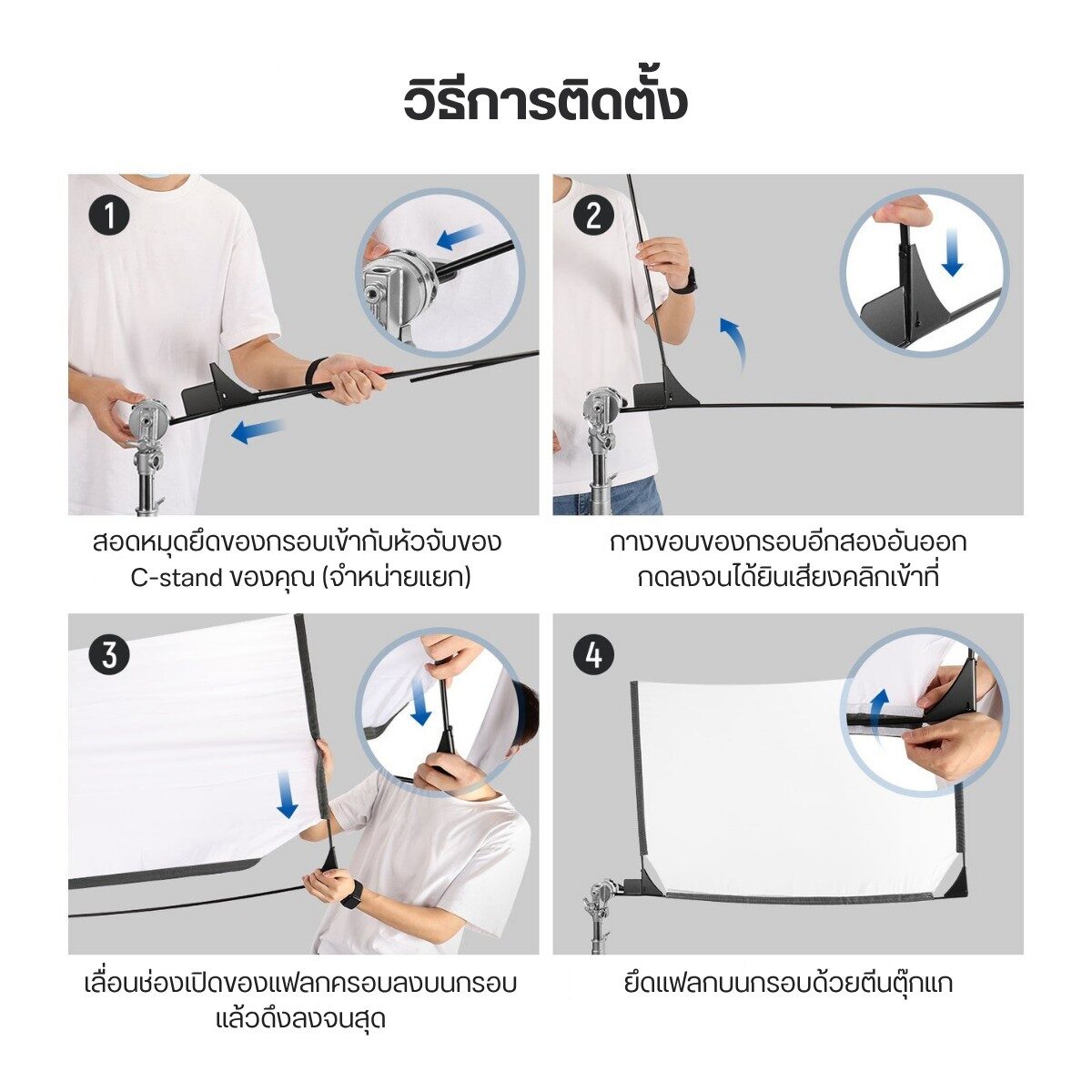 วิธีการติดตั้ง

1

สอดหมุดยึดของกรอบเข้ากับหัวจับของ C-stand ของคุณ (จำหน่ายแยก)

2

กางขอบของกรอบอีกสองอันออก กดลงจนได้ยินเสียงคลิกเข้าที่

3

เลื่อนช่องเปิดของแฟลกครอบลงบนกรอบ แล้วดึงลงจนสุด

4

ยึดแฟลกบนกรอบด้วยตีนตุ๊กแก