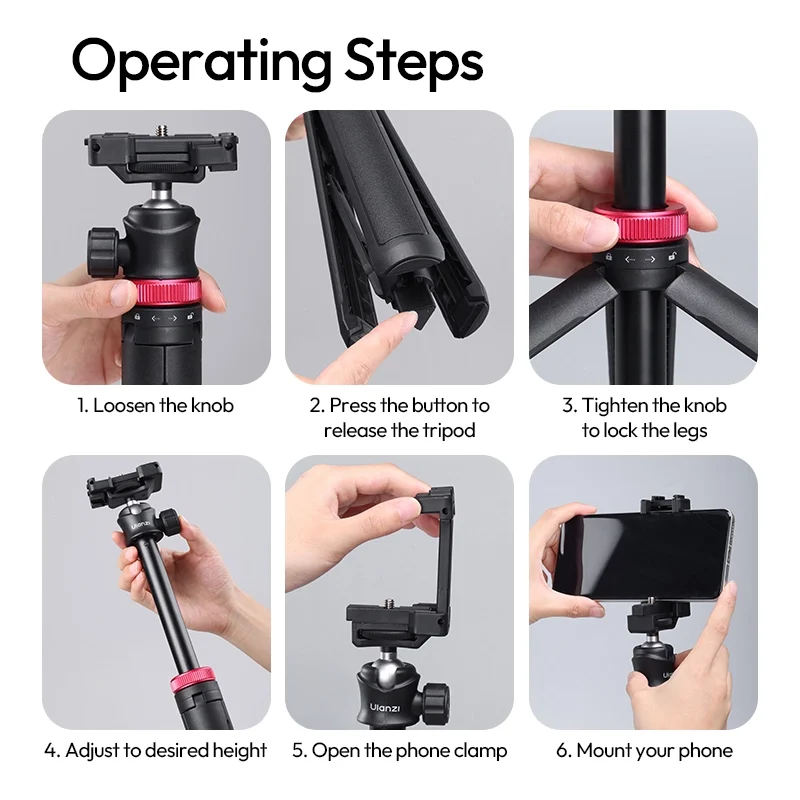 Operating Steps

1. Loosen the knob

2. Press the button to release the tripod

3. Tighten the knob to lock the legs

Ulanzi

4. Adjust to desired height

Ulanzi

5. Open the phone clamp

6. Mount your phone